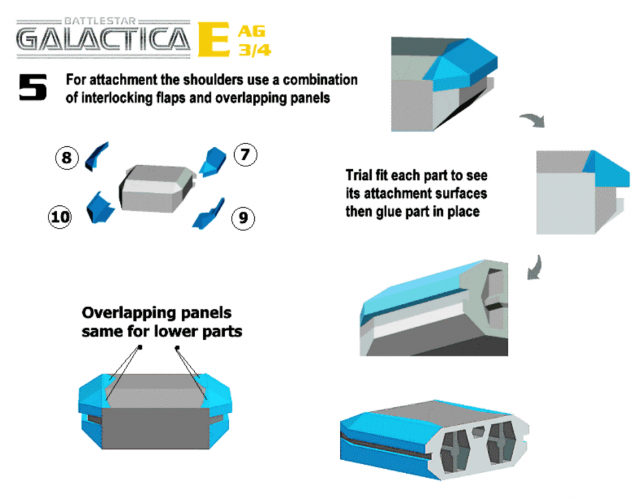 BATTLESTAR
GALACTICA E AG 3/4

5 For attachment the shoulders use a combination of interlocking flaps and overlapping panels

8
7
10
9

Trial fit each part to see its attachment surfaces then glue part in place

Overlapping panels same for lower parts